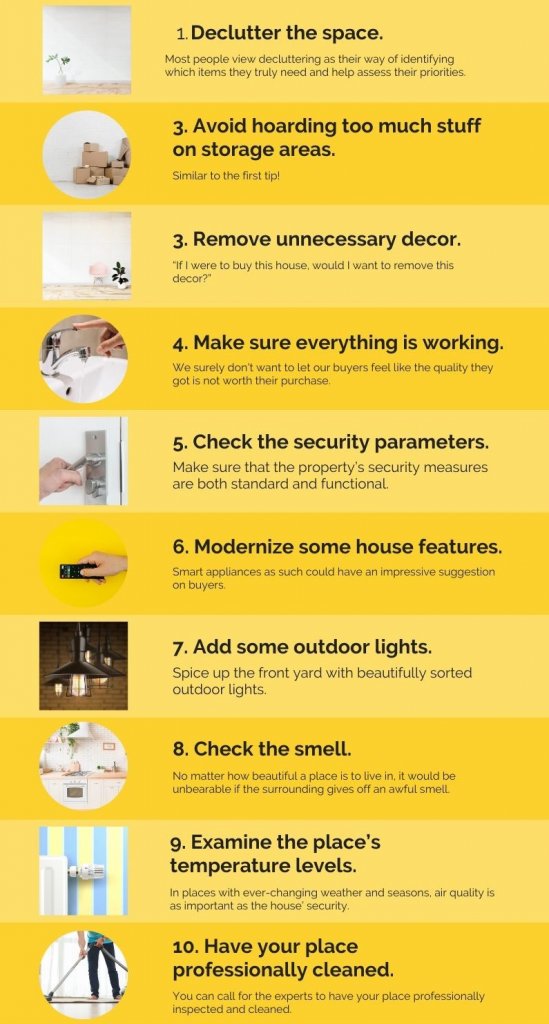 1. Declutter the space.

Most people view decluttering as their way of identifying which items they truly need and help assess their priorities.

3. Avoid hoarding too much stuff on storage areas.

Similar to the first tip!

3. Remove unnecessary decor.

"If I were to buy this house, would I want to remove this decor?"

4. Make sure everything is working.

We surely don't want to let our buyers feel like the quality they got is not worth their purchase.

5. Check the security parameters.

Make sure that the property's security measures are both standard and functional.

6. Modernize some house features.

Smart appliances as such could have an impressive suggestion on buyers.

7. Add some outdoor lights.

Spice up the front yard with beautifully sorted outdoor lights.

8. Check the smell.

No matter how beautiful a place is to live in, it would be unbearable if the surrounding gives off an awful smell.

9. Examine the place's temperature levels.

In places with ever-changing weather and seasons, air quality is as important as the house' security.

10. Have your place professionally cleaned.

You can call for the experts to have your place professionally inspected and cleaned.