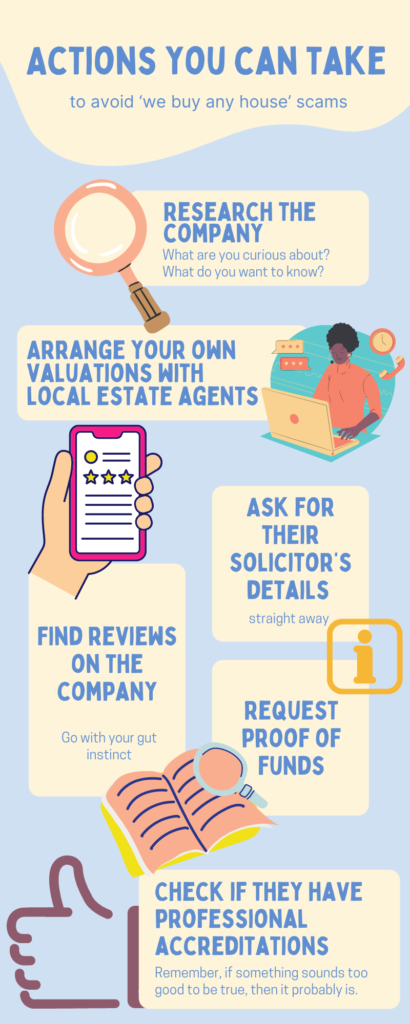 ACTIONS YOU CAN TAKE

to avoid 'we buy any house' scams

RESEARCH THE COMPANY

What are you curious about? What do you want to know?

ARRANGE YOUR OWN VALUATIONS WITH LOCAL ESTATE AGENTS

ASK FOR THEIR SOLICITOR'S DETAILS

straight away

FIND REVIEWS ON THE COMPANY

Go with your gut instinct

REQUEST PROOF OF FUNDS

CHECK IF THEY HAVE PROFESSIONAL ACCREDITATIONS

Remember, if something sounds too good to be true, then it probably is.