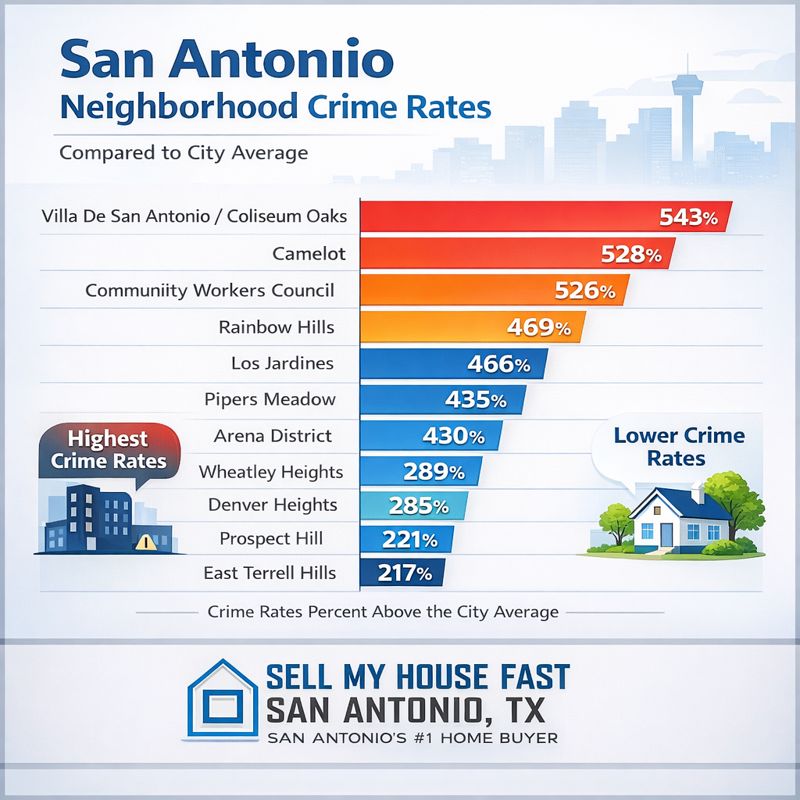 San Antoniio
Neighborhood Crime Rates

Compared to City Average

Villa De San Antonio / Coliseum Oaks 543%
Camelot 528%
Communiity Workers Council 526%
Rainbow Hills 469%
Los Jardines 466%
Pipers Meadow 435%
Arena District 430%
Wheatley Heights 289%
Denver Heights 285%
Prospect Hill 221%
East Terrell Hills 217%

Highest Crime Rates

Lower Crime Rates

Crime Rates Percent Above the City Average

SELL MY HOUSE FAST
SAN ANTONIO, TX
SAN ANTONIO'S #1 HOME BUYER