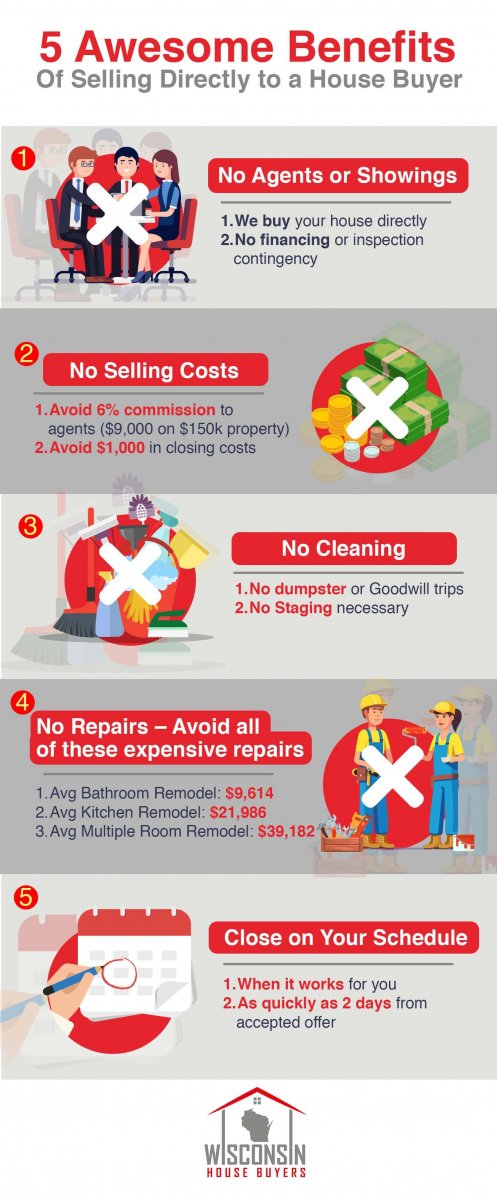 5 Awesome Benefits
Of Selling Directly to a House Buyer

1

No Agents or Showings

1. We buy your house directly
2. No financing or inspection contingency

2

No Selling Costs

1. Avoid 6% commission to agents ($9,000 on $150k property)
2. Avoid $1,000 in closing costs

3

No Cleaning

1. No dumpster or Goodwill trips
2. No Staging necessary

4

No Repairs – Avoid all of these expensive repairs

1. Avg Bathroom Remodel: $9,614
2. Avg Kitchen Remodel: $21,986
3. Avg Multiple Room Remodel: $39,182

5

Close on Your Schedule

1. When it works for you
2. As quickly as 2 days from accepted offer

WISCONSIN
HOUSE BUYERS