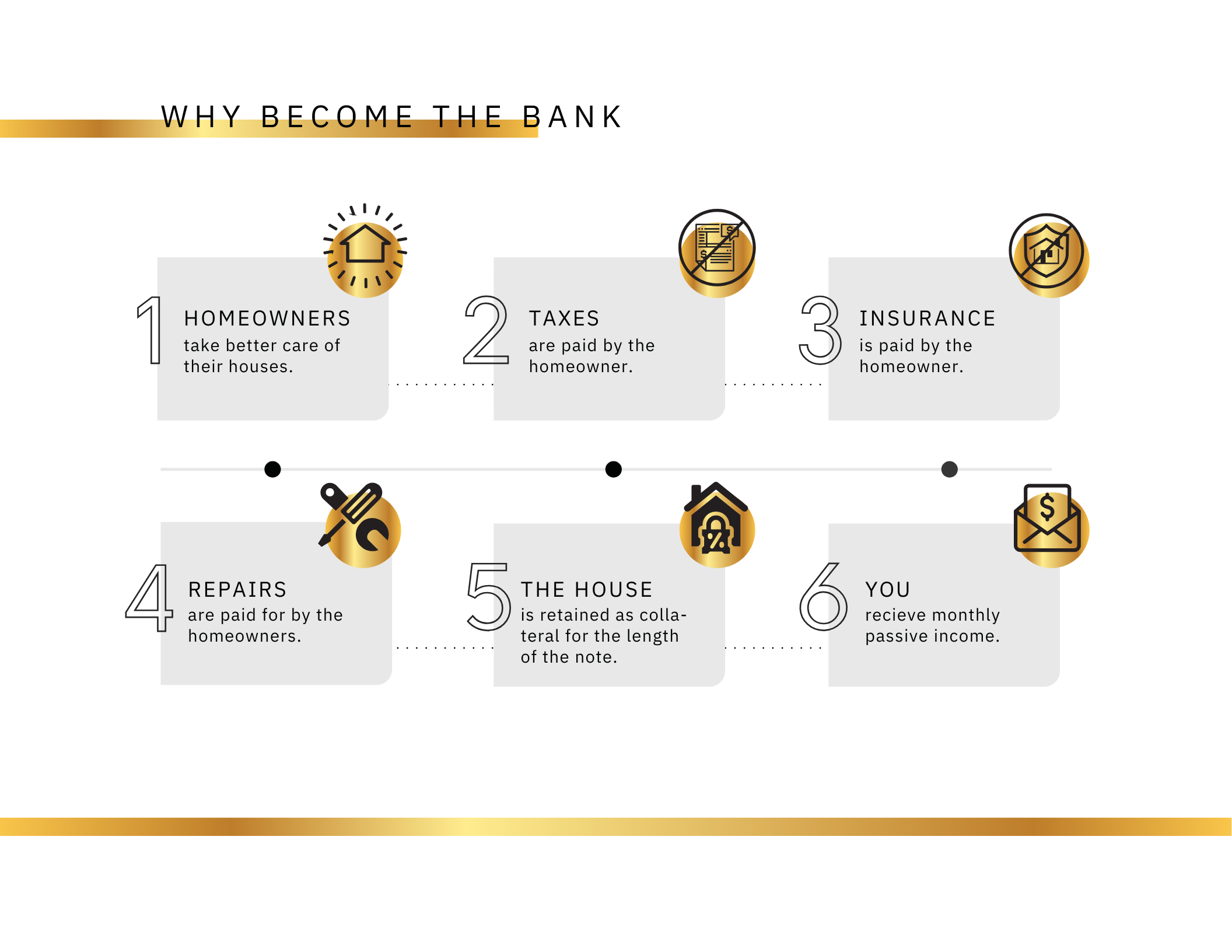 WHY BECOME THE BANK

1 HOMEOWNERS
take better care of their houses.

2 TAXES
are paid by the homeowner.

3 INSURANCE
is paid by the homeowner.

4 REPAIRS
are paid for by the homeowners.

5 THE HOUSE
is retained as collateral for the length of the note.

6 YOU
recieve monthly passive income.