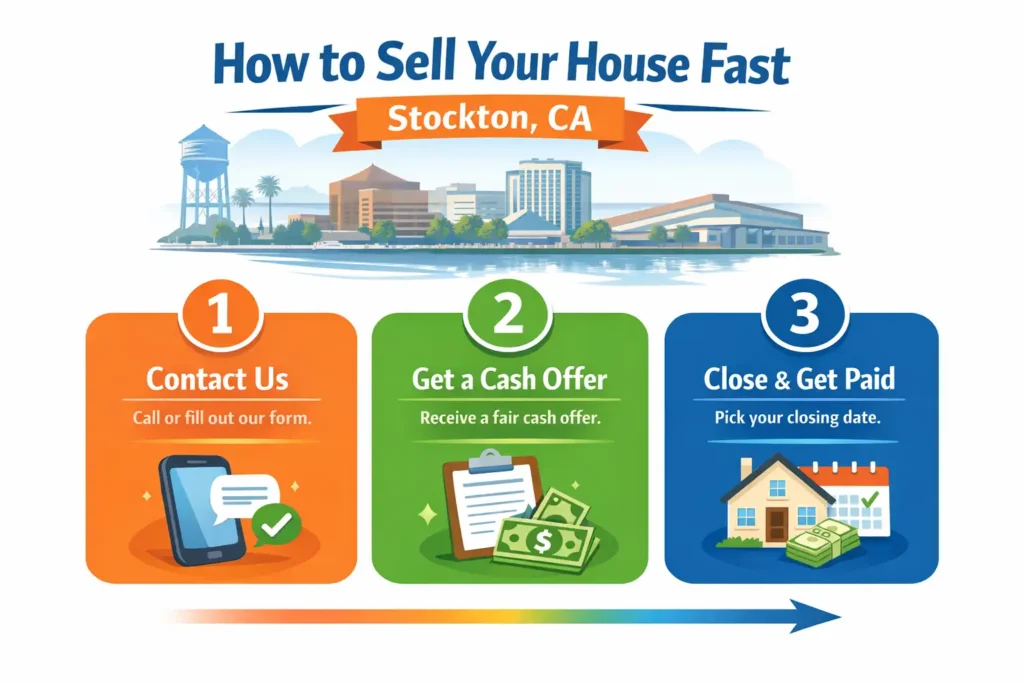 How to Sell Your House Fast

Stockton, CA

1
Contact Us
Call or fill out our form.

2
Get a Cash Offer
Receive a fair cash offer.

$

3
Close & Get Paid
Pick your closing date.