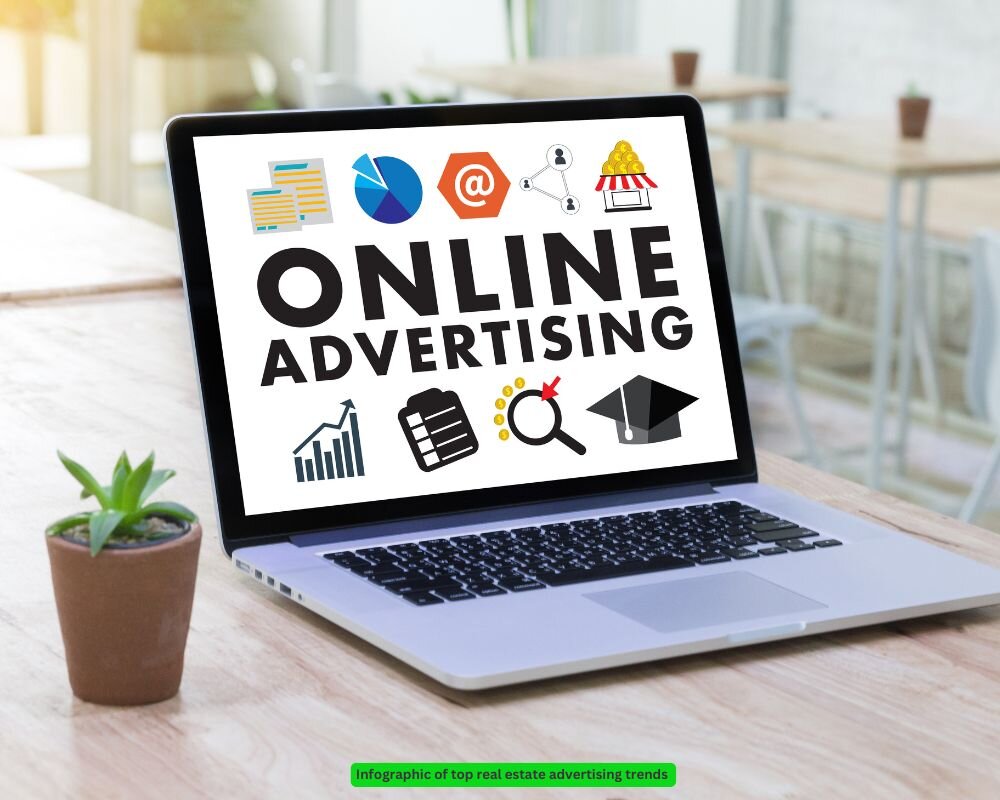 @

ONLINE ADVERTISING

Infographic of top real estate advertising trends