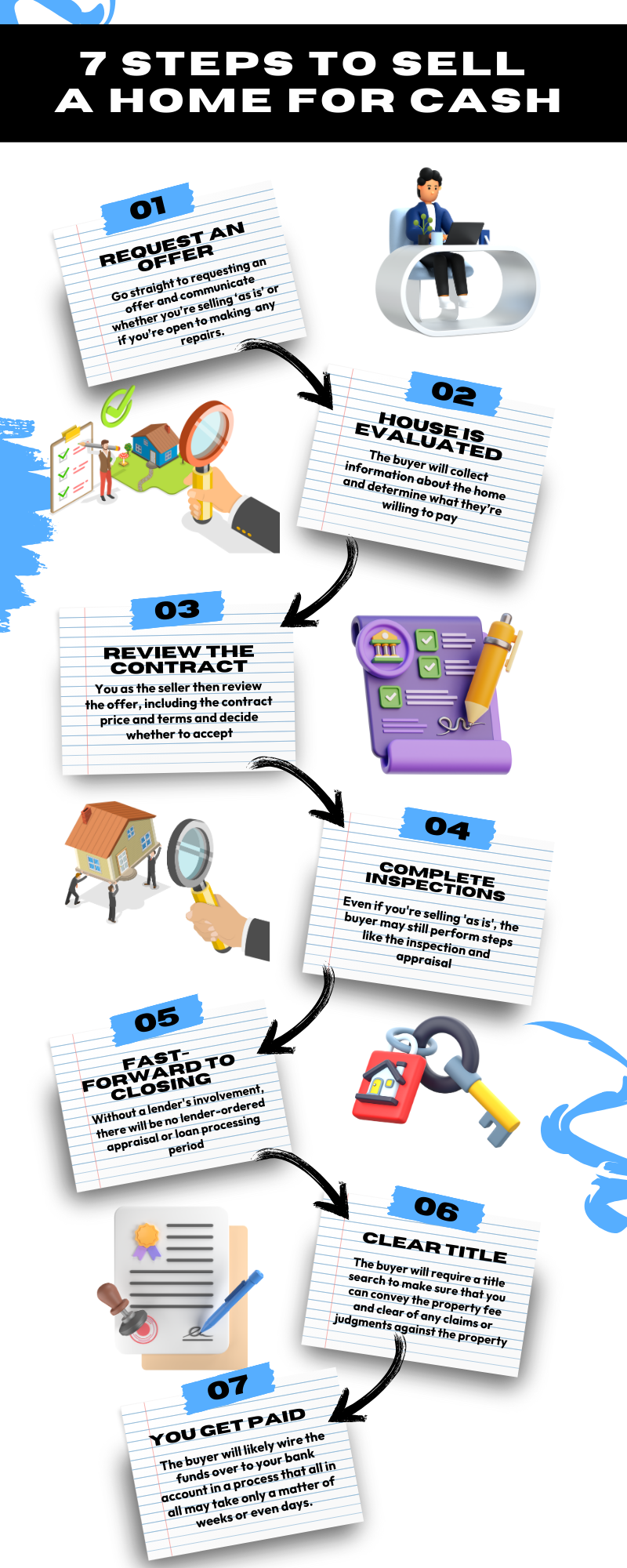 7 STEPS TO SELL A HOME FOR CASH

01

REQUEST AN OFFER

Go straight to requesting an offer and communicate whether you're selling 'as is' or if you're open to making any repairs.

02

HOUSE IS EVALUATED

The buyer will collect information about the home and determine what they're willing to pay

03

REVIEW THE CONTRACT

You as the seller then review the offer, including the contract price and terms and decide whether to accept

04

COMPLETE INSPECTIONS

Even if you're selling 'as is', the buyer may still perform steps like the inspection and appraisal

05

FAST-FORWARD TO CLOSING

Without a lender's involvement, there will be no lender-ordered appraisal or loan processing period

06

CLEAR TITLE

The buyer will require a title search to make sure that you can convey the property fee and clear of any claims or judgments against the property

07

YOU GET PAID

The buyer will likely wire the funds over to your bank account in a process that all in all may take only a matter of weeks or even days.