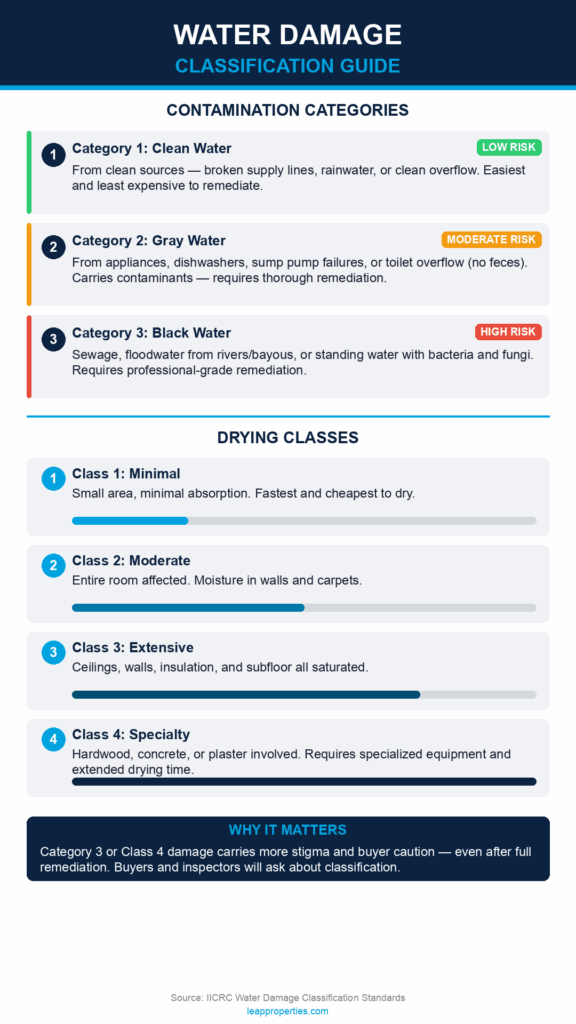 WATER DAMAGE
CLASSIFICATION GUIDE

CONTAMINATION CATEGORIES

1 Category 1: Clean Water LOW RISK
From clean sources — broken supply lines, rainwater, or clean overflow. Easiest and least expensive to remediate.

2 Category 2: Gray Water MODERATE RISK
From appliances, dishwashers, sump pump failures, or toilet overflow (no feces). Carries contaminants — requires thorough remediation.

3 Category 3: Black Water HIGH RISK
Sewage, floodwater from rivers/bayous, or standing water with bacteria and fungi. Requires professional-grade remediation.

DRYING CLASSES

1 Class 1: Minimal
Small area, minimal absorption. Fastest and cheapest to dry.

2 Class 2: Moderate
Entire room affected. Moisture in walls and carpets.

3 Class 3: Extensive
Ceilings, walls, insulation, and subfloor all saturated.

4 Class 4: Specialty
Hardwood, concrete, or plaster involved. Requires specialized equipment and extended drying time.

WHY IT MATTERS
Category 3 or Class 4 damage carries more stigma and buyer caution — even after full remediation. Buyers and inspectors will ask about classification.

Source: IICRC Water Damage Classification Standards
leapproperties.com