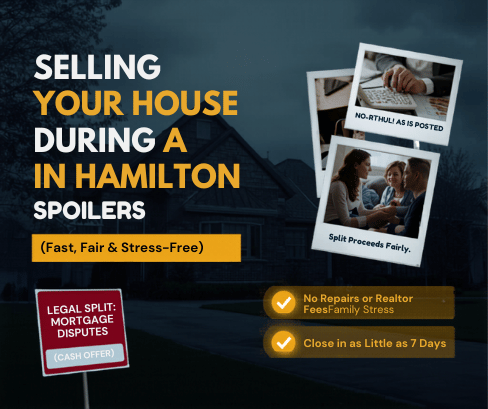 SELLING YOUR HOUSE DURING A IN HAMILTON SPOILERS

(Fast, Fair & Stress-Free)

NO-RTHUL! AS IS POSTED

Split Proceeds Fairly.

LEGAL SPLIT: MORTGAGE DISPUTES

(CASH OFFER)

No Repairs or Realtor FeesFamily Stress

Close in as Little as 7 Days