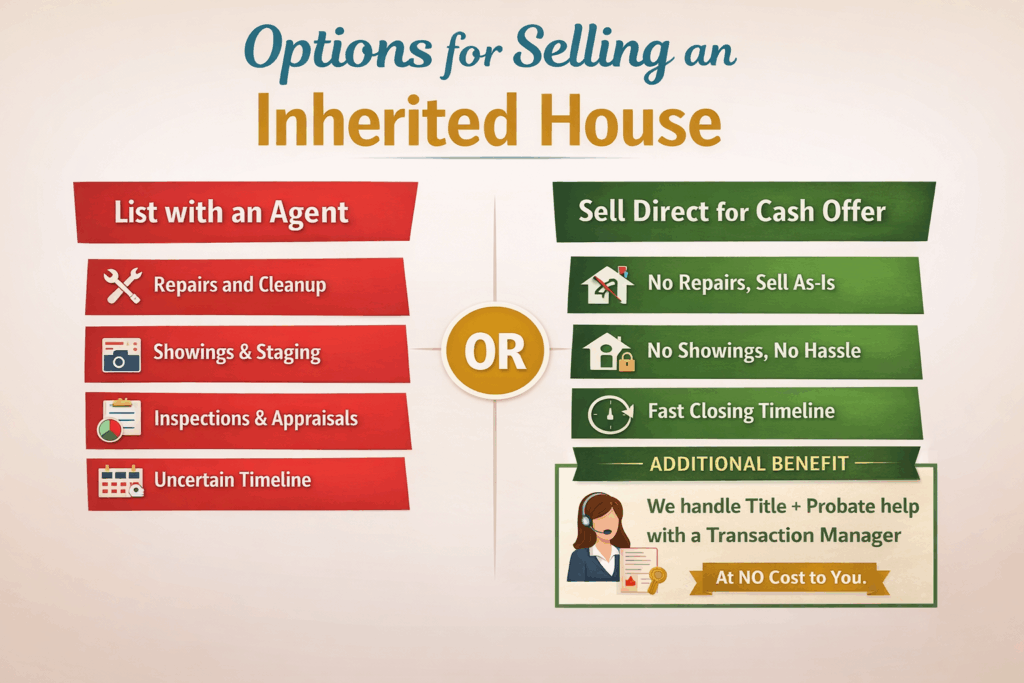 Options for Selling an Inherited House

List with an Agent

Repairs and Cleanup

Showings & Staging

Inspections & Appraisals

Uncertain Timeline

OR

Sell Direct for Cash Offer

No Repairs, Sell As-Is

No Showings, No Hassle

Fast Closing Timeline

ADDITIONAL BENEFIT

We handle Title + Probate help with a Transaction Manager

At NO Cost to You.