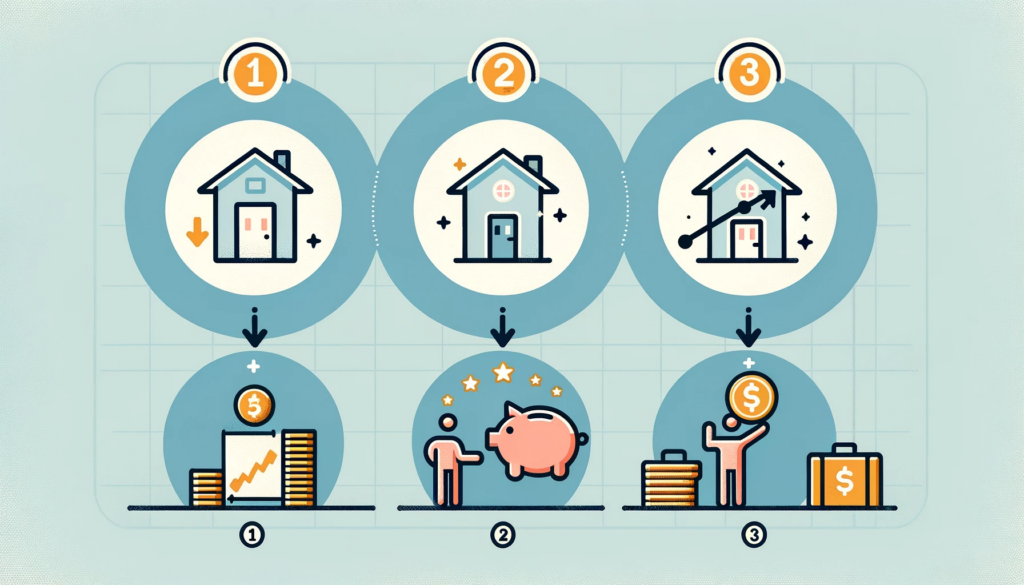 1
2
3
$
$
$
1
2
3