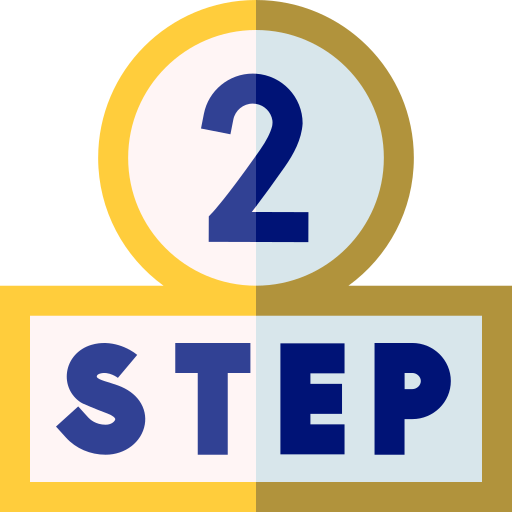 2

STEP