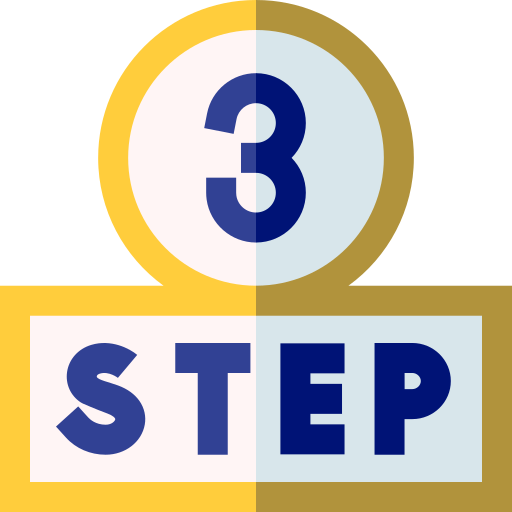 3

STEP