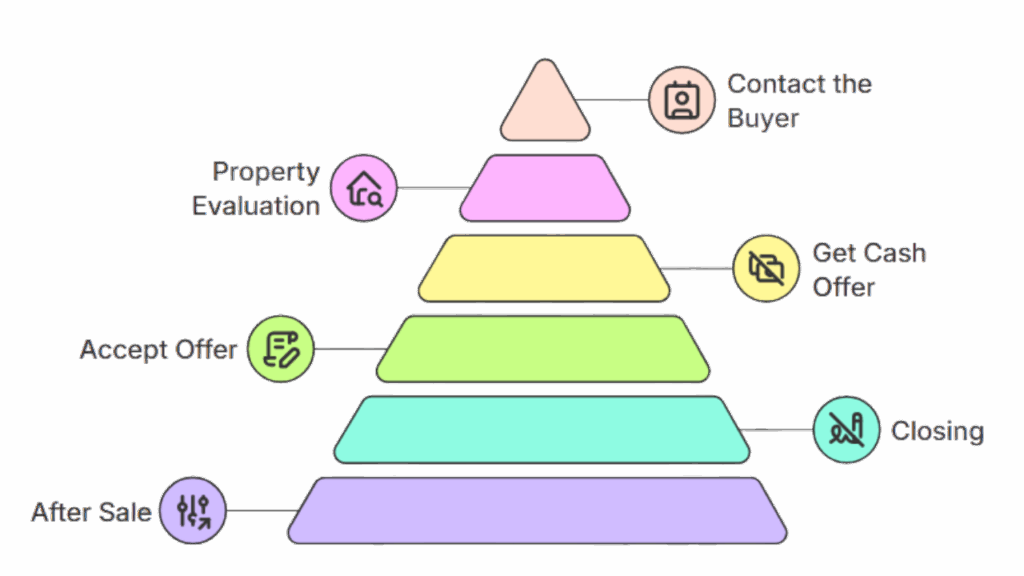 Contact the Buyer

Property Evaluation

Get Cash Offer

Accept Offer

Closing

After Sale