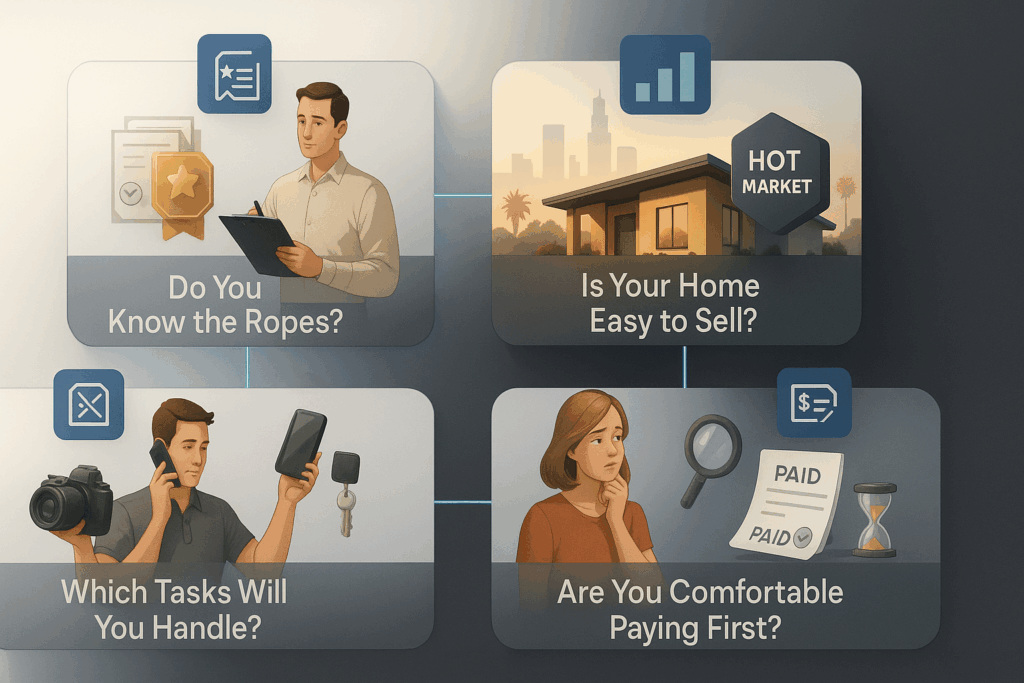 Do You Know the Ropes?

HOT MARKET

Is Your Home Easy to Sell?

Which Tasks Will You Handle?

PAID

PAID

Are You Comfortable Paying First?