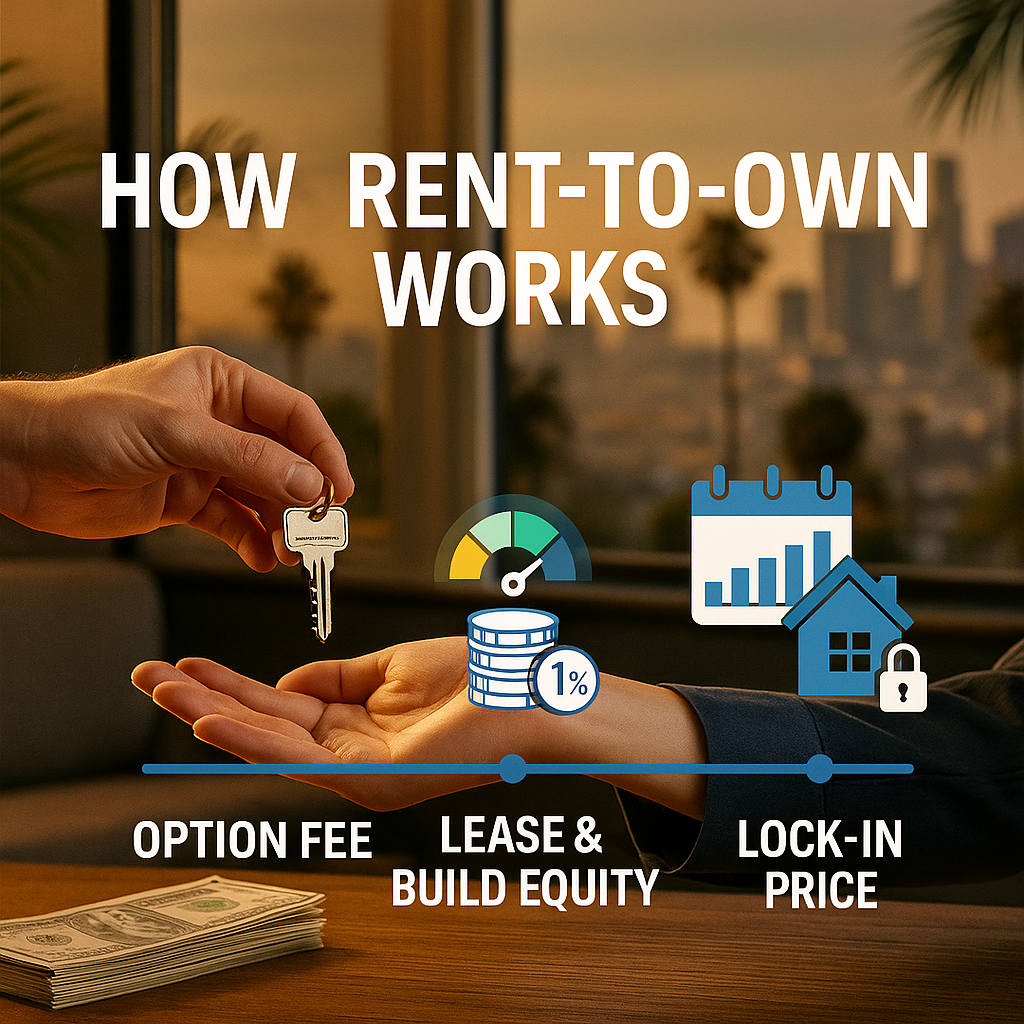 HOW RENT-TO-OWN WORKS

1%

OPTION FEE

LEASE & BUILD EQUITY

LOCK-IN PRICE