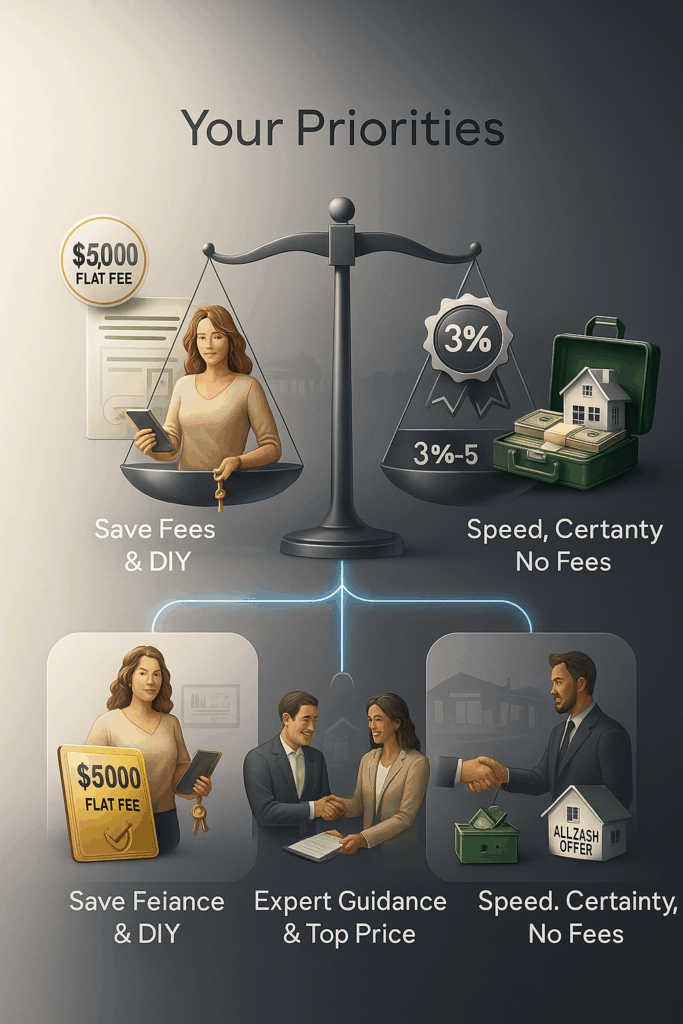 Your Priorities

$5,000 FLAT FEE

3%

3%-5

Save Fees & DIY

Speed, Certanty No Fees

$5000 FLAT FEE

ALLZASH OFFER

Save Feiance & DIY

Expert Guidance & Top Price

Speed. Certainty, No Fees