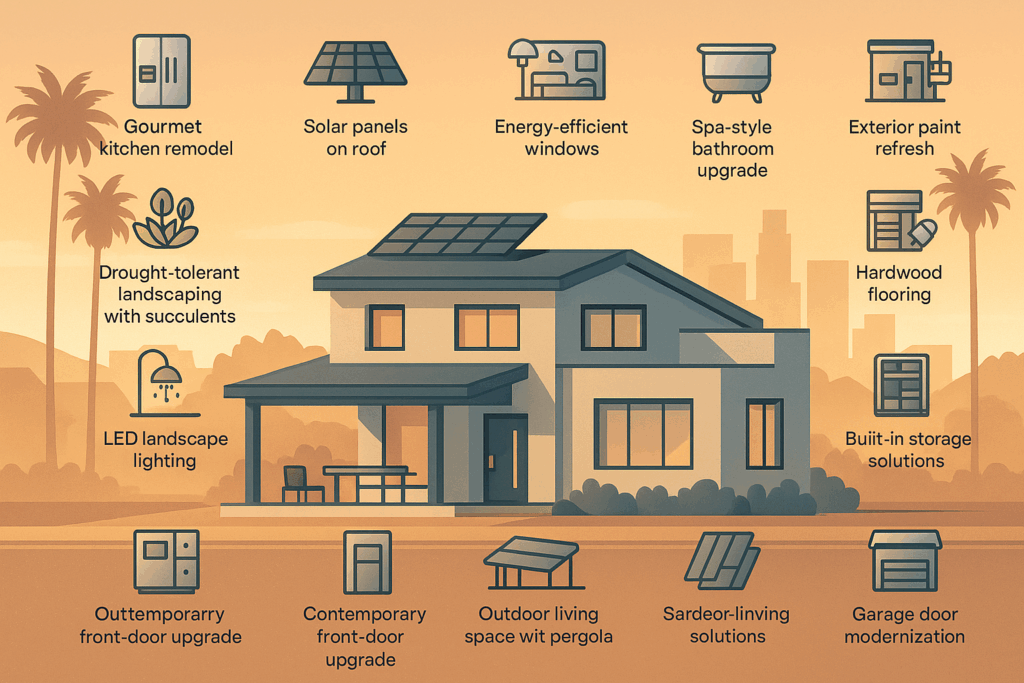 Gourmet kitchen remodel

Solar panels on roof

Energy-efficient windows

Spa-style bathroom upgrade

Exterior paint refresh

Drought-tolerant landscaping with succulents

Hardwood flooring

LED landscape lighting

Buiit-in storage solutions

Outtemporarry front-door upgrade

Contemporary front-door upgrade

Outdoor living space wit pergola

Sardeor-linving solutions

Garage door modernization