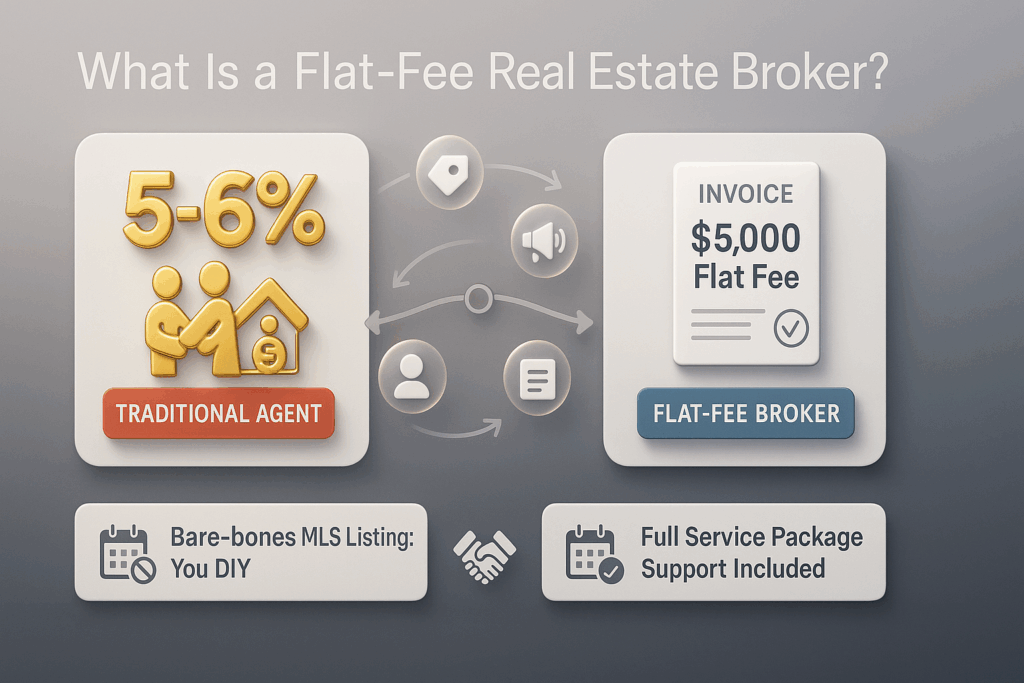 What Is a Flat-Fee Real Estate Broker?

5-6%

$

TRADITIONAL AGENT

INVOICE
$5,000
Flat Fee

FLAT-FEE BROKER

Bare-bones MLS Listing: You DIY

Full Service Package Support Included