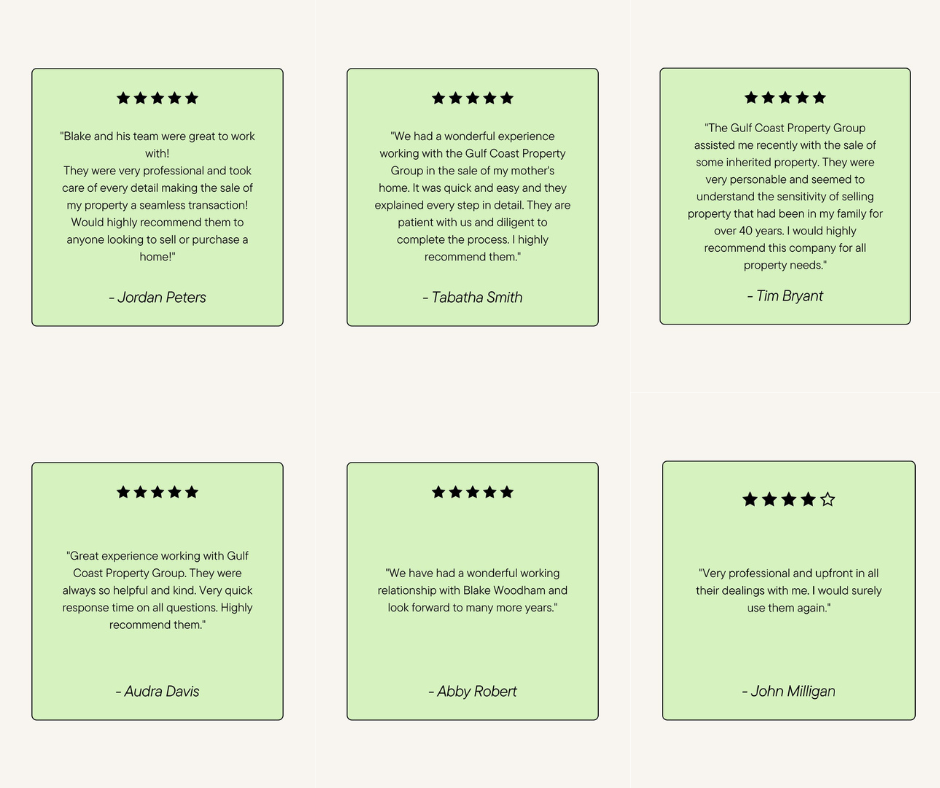 ★★★★★

"Blake and his team were great to work with!
They were very professional and took care of every detail making the sale of my property a seamless transaction! Would highly recommend them to anyone looking to sell or purchase a home!"

- Jordan Peters

★★★★★

"We had a wonderful experience working with the Gulf Coast Property Group in the sale of my mother's home. It was quick and easy and they explained every step in detail. They are patient with us and diligent to complete the process. I highly recommend them."

- Tabatha Smith

★★★★★

"The Gulf Coast Property Group assisted me recently with the sale of some inherited property. They were very personable and seemed to understand the sensitivity of selling property that had been in my family for over 40 years. I would highly recommend this company for all property needs."

- Tim Bryant

★★★★★

"Great experience working with Gulf Coast Property Group. They were always so helpful and kind. Very quick response time on all questions. Highly recommend them."

- Audra Davis

★★★★★

"We have had a wonderful working relationship with Blake Woodham and look forward to many more years."

- Abby Robert

★★★★☆

"Very professional and upfront in all their dealings with me. I would surely use them again."

- John Milligan